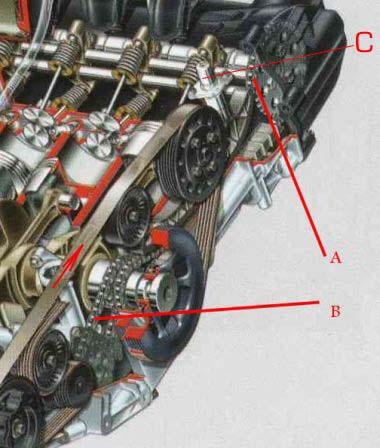 C

A

B